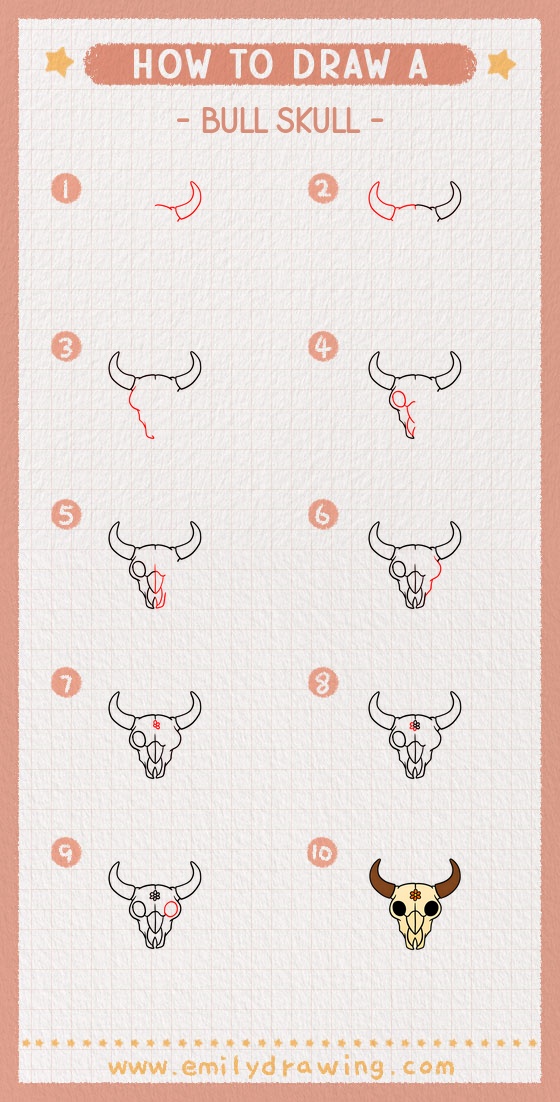 HOW TO DRAW A
- BULL SKULL -

1
2
3
4
5
6
7
8
9
10

www.emilydrawing.com